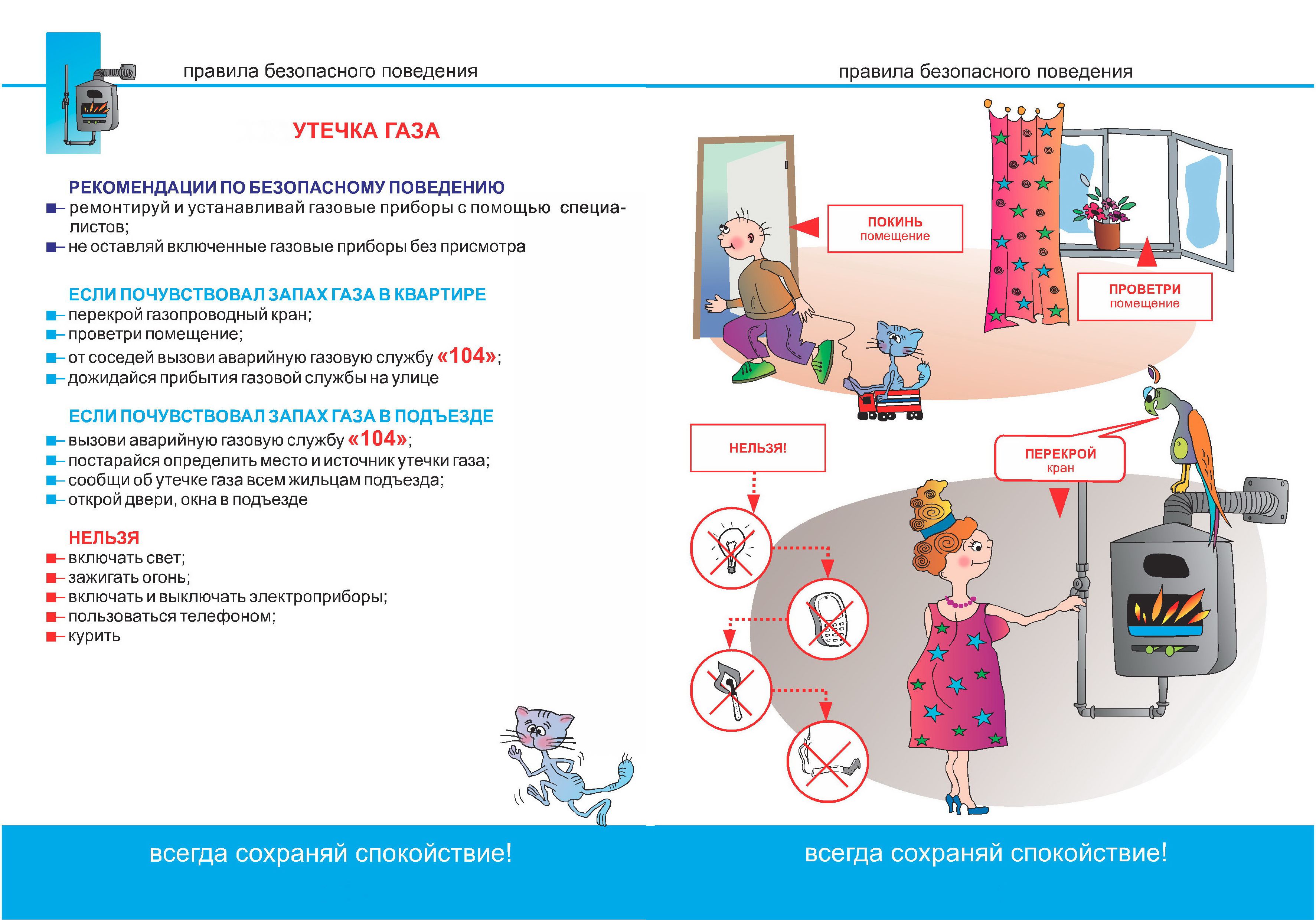 правила безопасного поведения

УТЕЧКА ГАЗА

РЕКОМЕНДАЦИИ ПО БЕЗОПАСНОМУ ПОВЕДЕНИЮ
– ремонтируй и устанавливай газовые приборы с помощью специалистов;
– не оставляй включенные газовые приборы без присмотра

ЕСЛИ ПОЧУВСТВОВАЛ ЗАПАХ ГАЗА В КВАРТИРЕ
– перекрой газопроводный кран;
– проветри помещение;
– от соседей вызови аварийную газовую службу «104»;
– дожидайся прибытия газовой службы на улице

ЕСЛИ ПОЧУВСТВОВАЛ ЗАПАХ ГАЗА В ПОДЪЕЗДЕ
– вызови аварийную газовую службу «104»;
– постарайся определить место и источник утечки газа;
– сообщи об утечке газа всем жильцам подъезда;
– открой двери, окна в подъезде

НЕЛЬЗЯ
– включать свет;
– зажигать огонь;
– включать и выключать электроприборы;
– пользоваться телефоном;
– курить

всегда сохраняй спокойствие!

правила безопасного поведения

ПОКИНЬ помещение

ПРОВЕТРИ помещение

НЕЛЬЗЯ!

ПЕРЕКРОЙ кран

всегда сохраняй спокойствие!